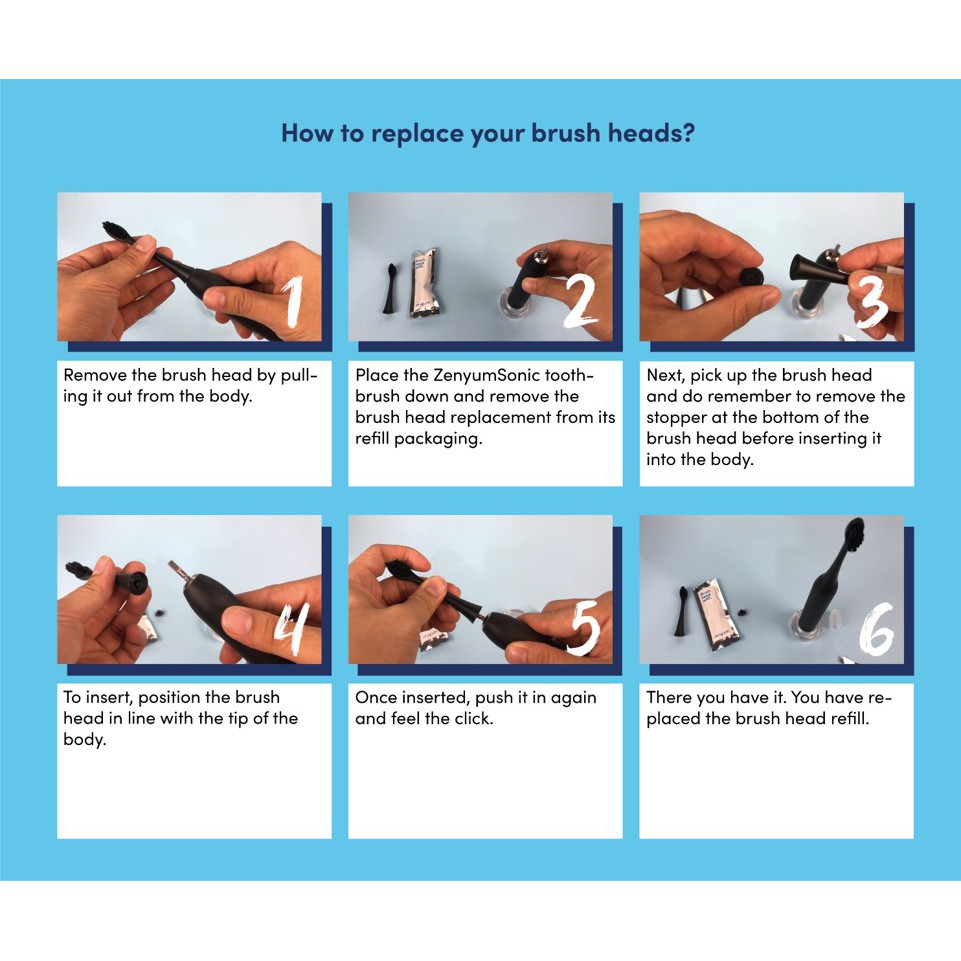 How to replace your brush heads?

1

Remove the brush head by pulling it out from the body.

2

Place the ZenyumSonic toothbrush down and remove the brush head replacement from its refill packaging.

3

Next, pick up the brush head and do remember to remove the stopper at the bottom of the brush head before inserting it into the body.

4

To insert, position the brush head in line with the tip of the body.

5

Once inserted, push it in again and feel the click.

6

There you have it. You have replaced the brush head refill.